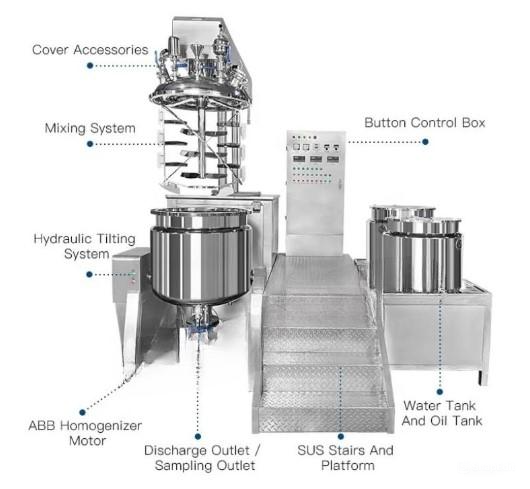 Cover Accessories

Mixing System

Button Control Box

Hydraulic Tilting System

ABB Homogenizer Motor

Discharge Outlet / Sampling Outlet

SUS Stairs And Platform

Water Tank And Oil Tank